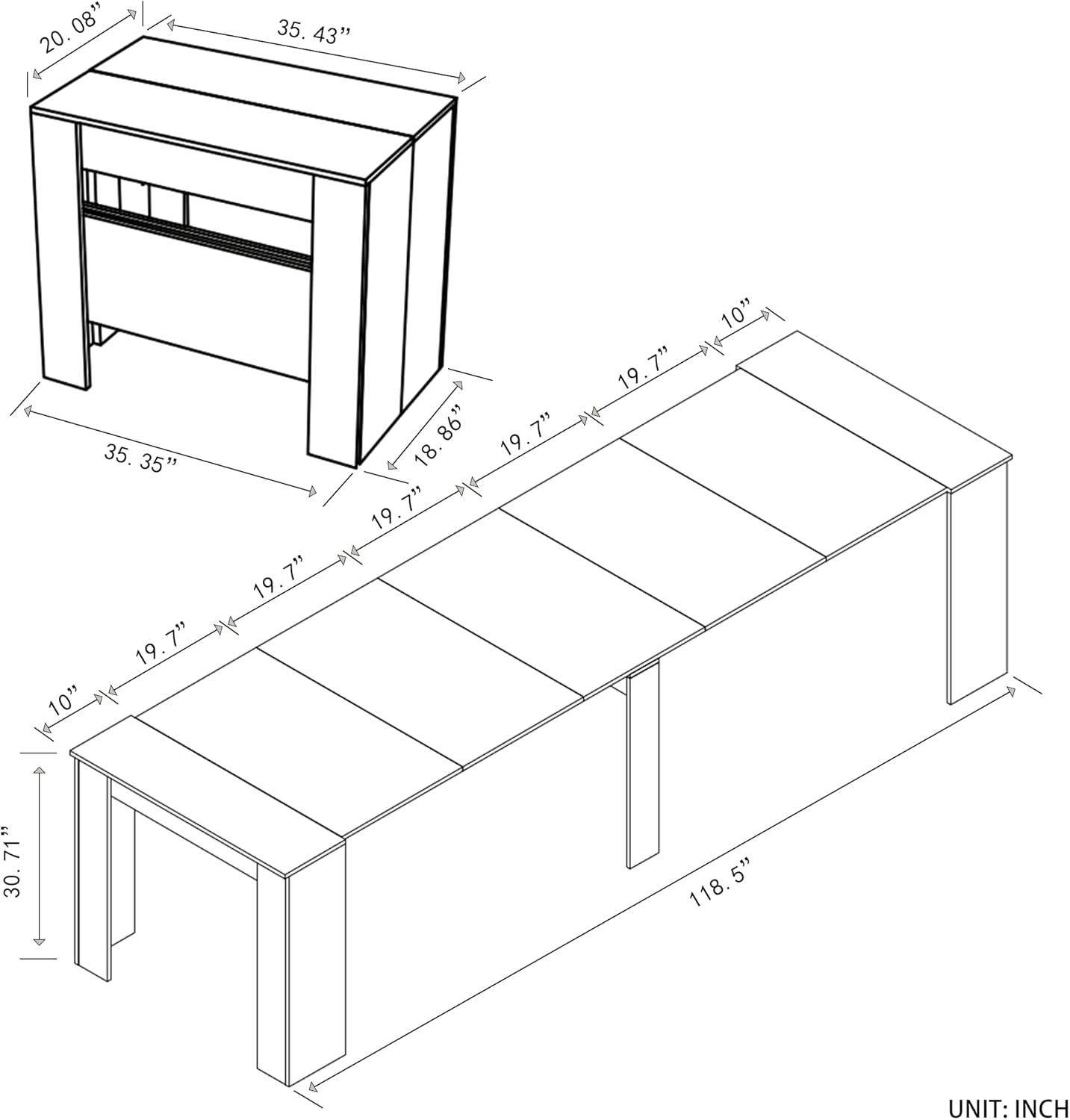 20. 08”
35. 43”
35. 35”
18. 86”
10”
19. 7”
19. 7”
19. 7”
19. 7”
19. 7”
10”
30. 71”
118. 5”
UNIT: INCH